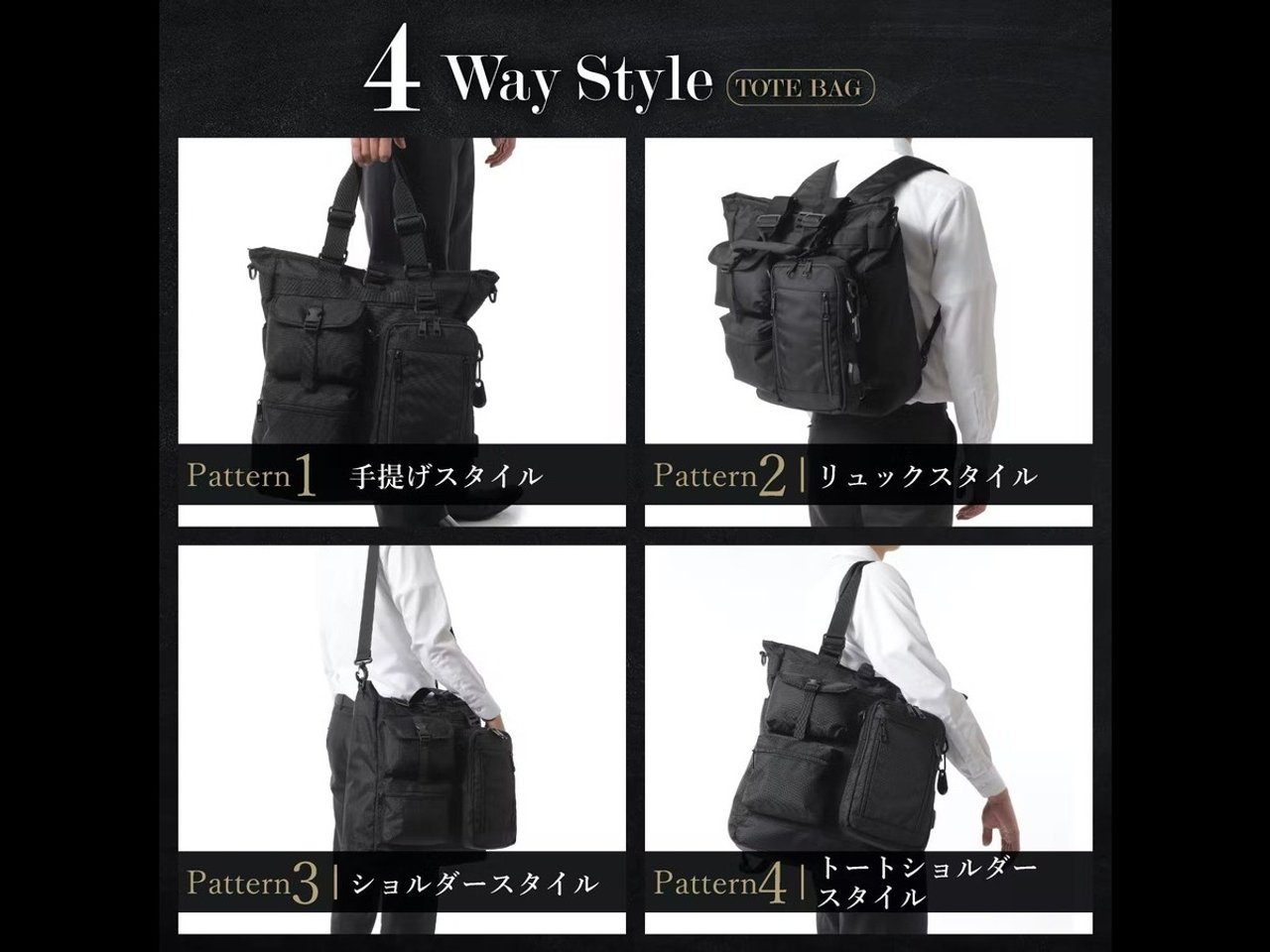 4 Way Style TOTE BAG

Pattern1 手提げスタイル

Pattern2 | リュックスタイル

Pattern3 | ショルダースタイル

Pattern4 | トートショルダースタイル