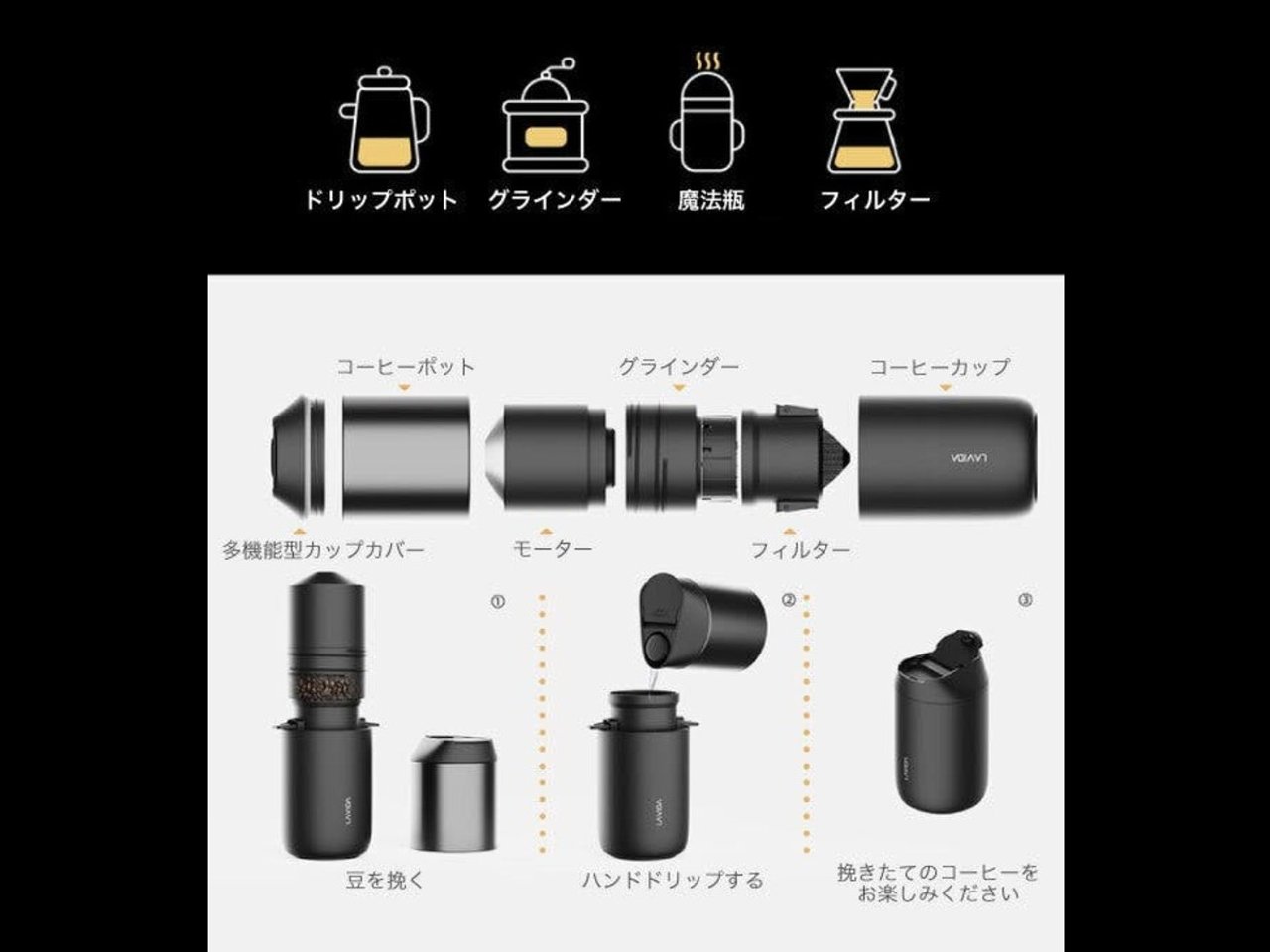 ドリップポット　グラインダー　魔法瓶　フィルター

コーヒーポット　グラインダー　コーヒーカップ

LAVIDA

多機能型カップカバー　モーター　フィルター

①

LAVIDA

豆を挽く

②

LAVIDA

ハンドドリップする

③

LAVIDA

挽きたてのコーヒーをお楽しみください